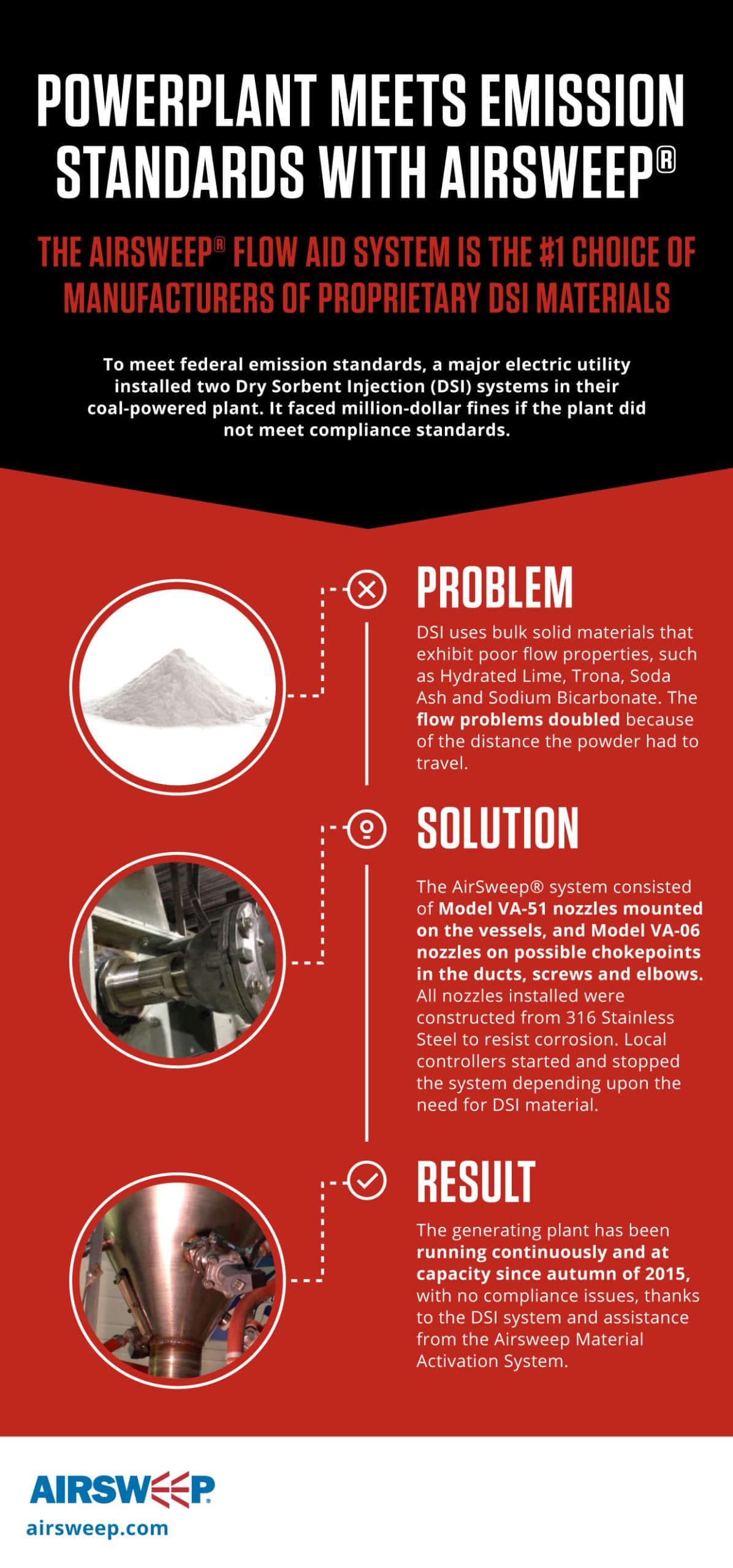 POWERPLANT MEETS EMISSION STANDARDS WITH AIRSWEEP®

THE AIRSWEEP® FLOW AID SYSTEM IS THE #1 CHOICE OF MANUFACTURERS OF PROPRIETARY DSI MATERIALS

To meet federal emission standards, a major electric utility installed two Dry Sorbent Injection (DSI) systems in their coal-powered plant. It faced million-dollar fines if the plant did not meet compliance standards.

PROBLEM

DSI uses bulk solid materials that exhibit poor flow properties, such as Hydrated Lime, Trona, Soda Ash and Sodium Bicarbonate. The flow problems doubled because of the distance the powder had to travel.

SOLUTION

The AirSweep® system consisted of Model VA-51 nozzles mounted on the vessels, and Model VA-06 nozzles on possible chokepoints in the ducts, screws and elbows. All nozzles installed were constructed from 316 Stainless Steel to resist corrosion. Local controllers started and stopped the system depending upon the need for DSI material.

RESULT

The generating plant has been running continuously and at capacity since autumn of 2015, with no compliance issues, thanks to the DSI system and assistance from the Airsweep Material Activation System.

AIRSWEEP®
airsweep.com